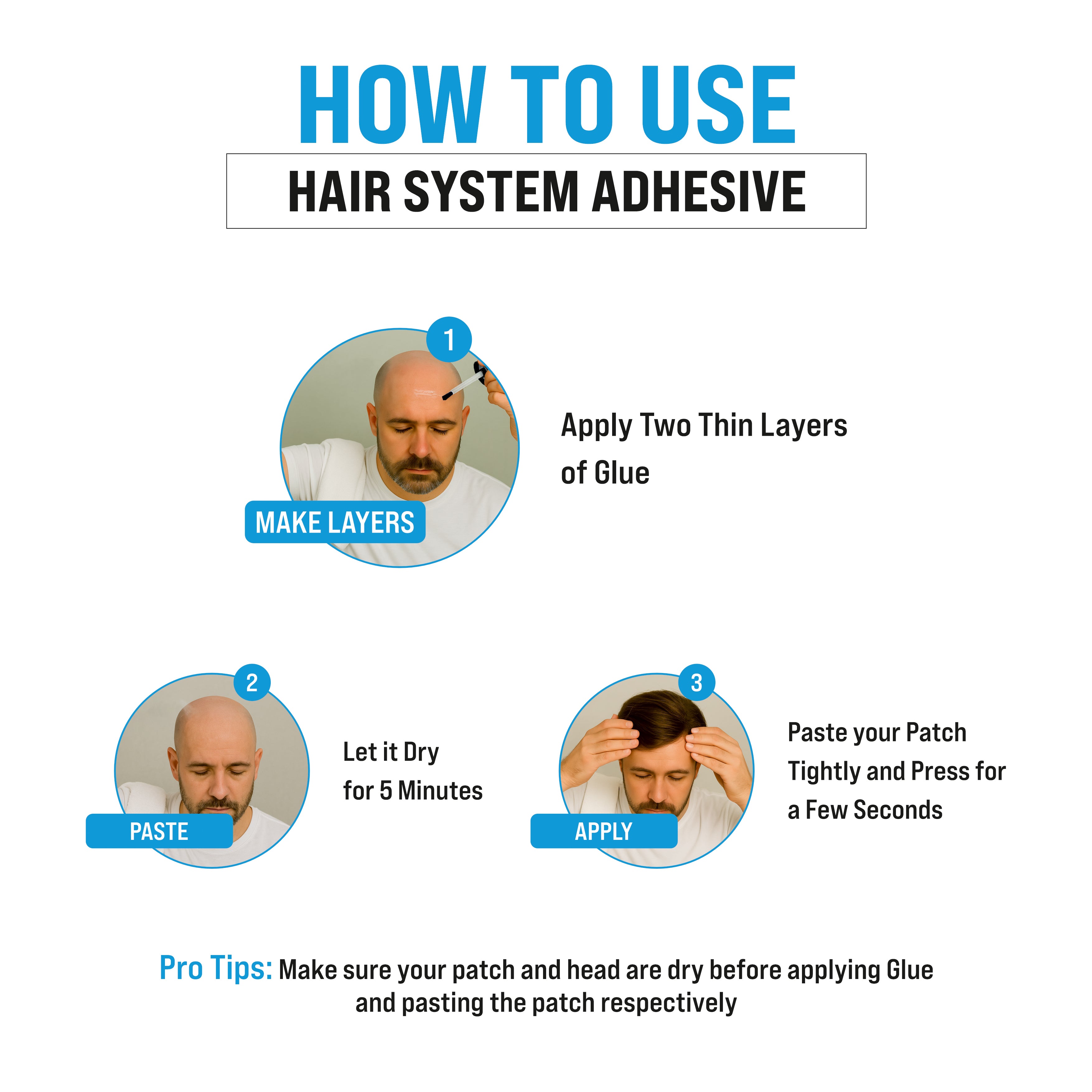 HOW TO USE

HAIR SYSTEM ADHESIVE

1

MAKE LAYERS

Apply Two Thin Layers of Glue

2

PASTE

Let it Dry for 5 Minutes

3

APPLY

Paste your Patch Tightly and Press for a Few Seconds

Pro Tips: Make sure your patch and head are dry before applying Glue and pasting the patch respectively