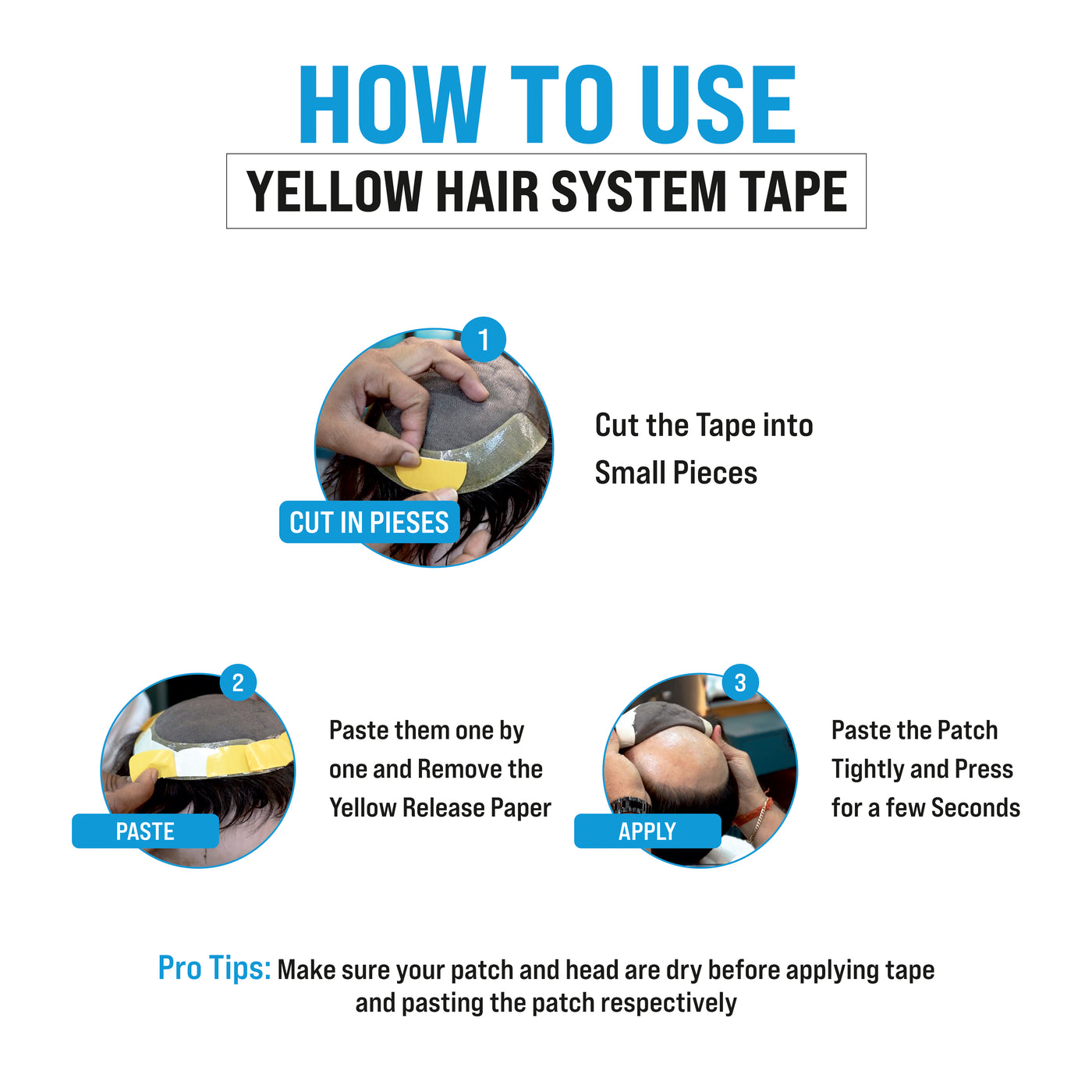 HOW TO USE

YELLOW HAIR SYSTEM TAPE

1

CUT IN PIESES

Cut the Tape into Small Pieces

2

PASTE

Paste them one by one and Remove the Yellow Release Paper

3

APPLY

Paste the Patch Tightly and Press for a few Seconds

Pro Tips: Make sure your patch and head are dry before applying tape and pasting the patch respectively