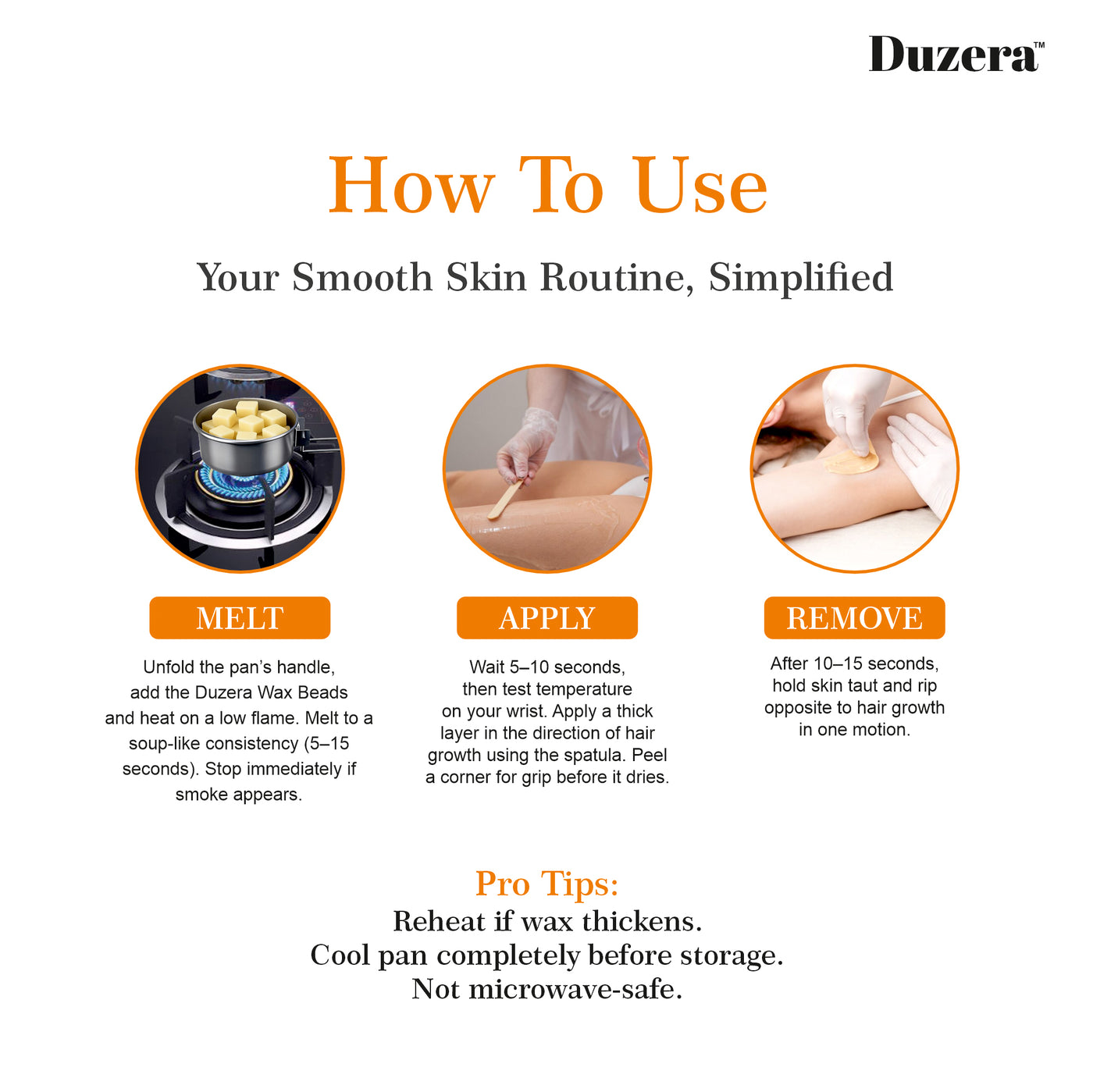 Duzera™

How To Use

Your Smooth Skin Routine, Simplified

MELT

Unfold the pan's handle, add the Duzera Wax Beads and heat on a low flame. Melt to a soup-like consistency (5–15 seconds). Stop immediately if smoke appears.

APPLY

Wait 5–10 seconds, then test temperature on your wrist. Apply a thick layer in the direction of hair growth using the spatula. Peel a corner for grip before it dries.

REMOVE

After 10–15 seconds, hold skin taut and rip opposite to hair growth in one motion.

Pro Tips:
Reheat if wax thickens.
Cool pan completely before storage.
Not microwave-safe.