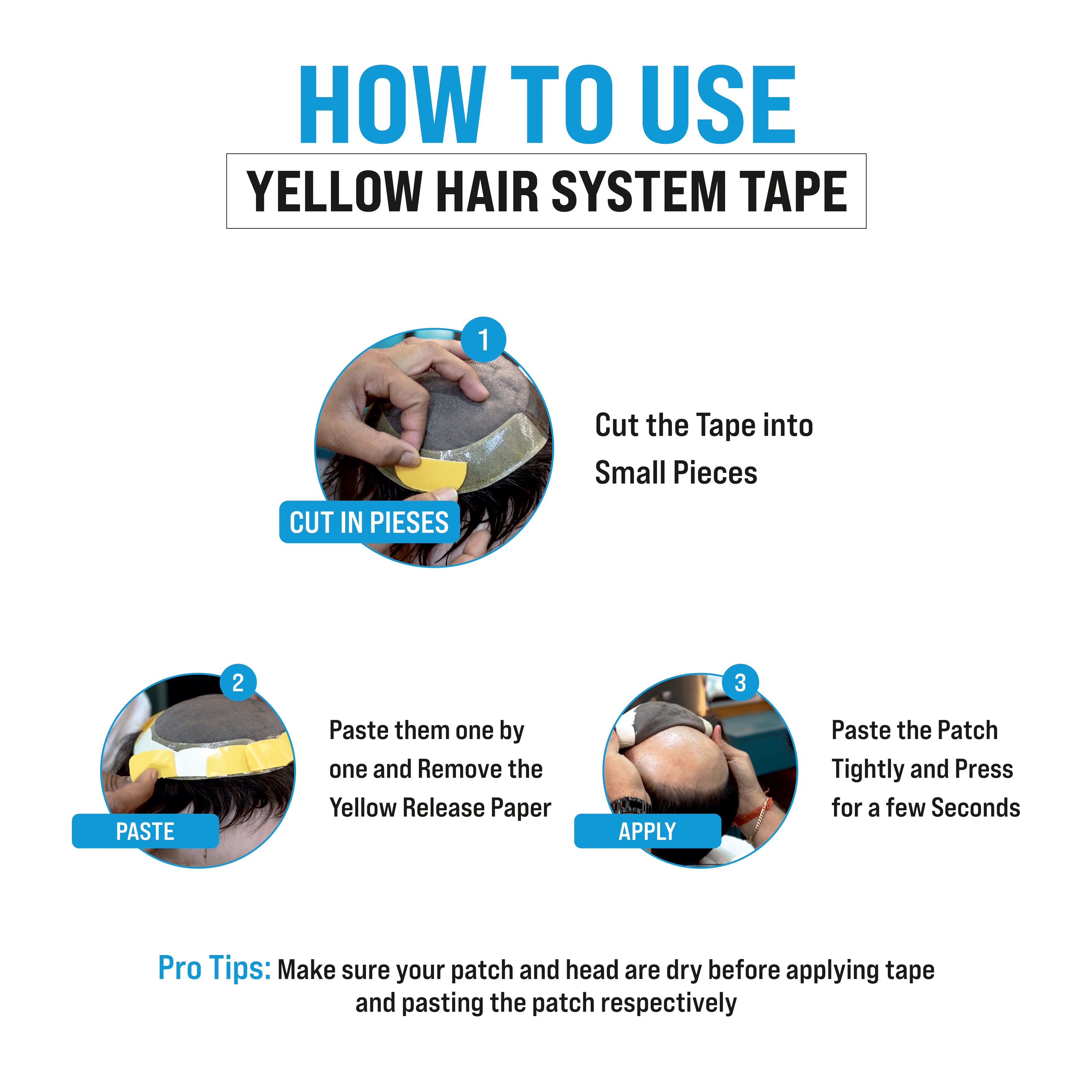 HOW TO USE

YELLOW HAIR SYSTEM TAPE

1

CUT IN PIESES

Cut the Tape into Small Pieces

2

PASTE

Paste them one by one and Remove the Yellow Release Paper

3

APPLY

Paste the Patch Tightly and Press for a few Seconds

Pro Tips: Make sure your patch and head are dry before applying tape and pasting the patch respectively