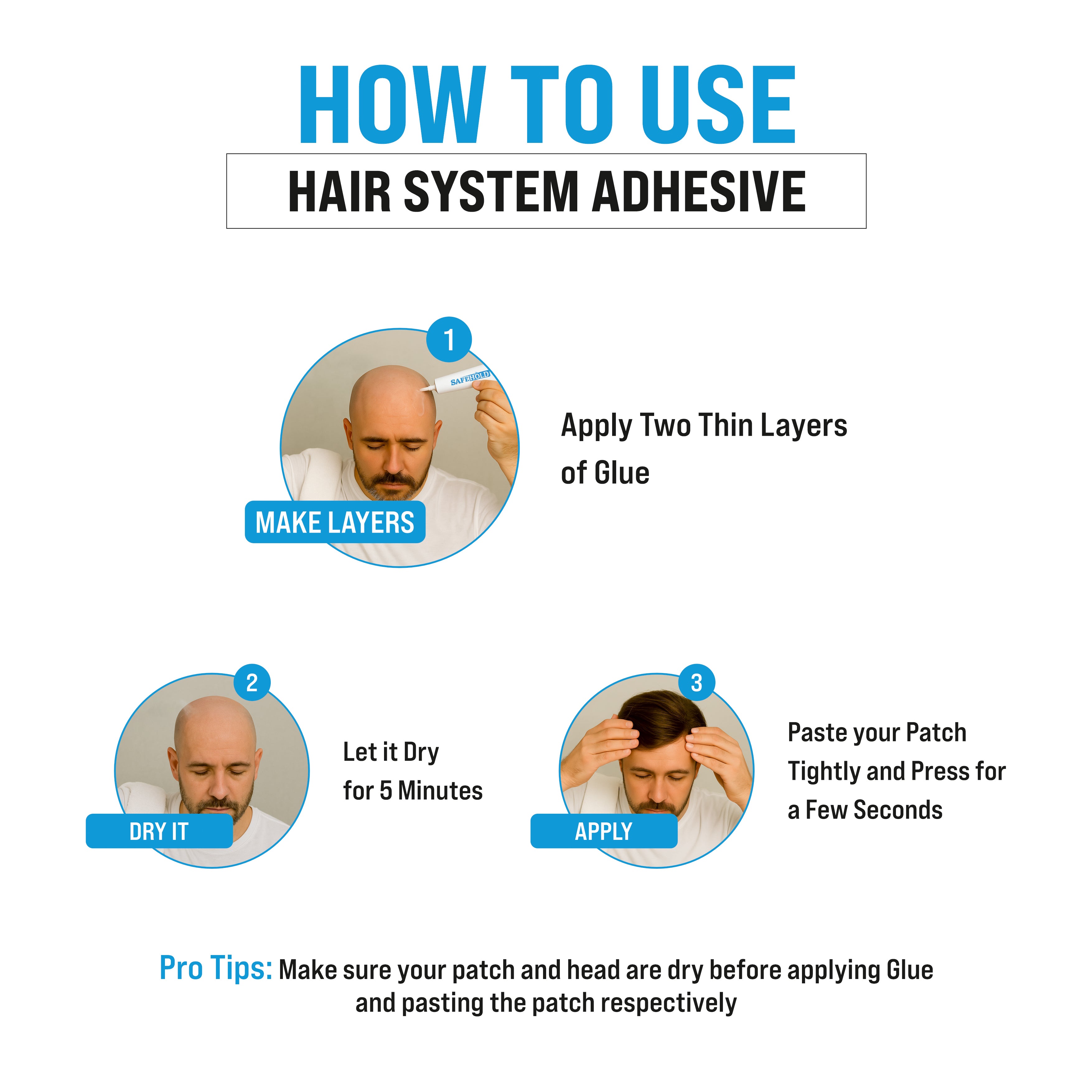 HOW TO USE

HAIR SYSTEM ADHESIVE

1

SAFEHOLD

MAKE LAYERS

Apply Two Thin Layers of Glue

2

DRY IT

Let it Dry for 5 Minutes

3

APPLY

Paste your Patch Tightly and Press for a Few Seconds

Pro Tips: Make sure your patch and head are dry before applying Glue and pasting the patch respectively