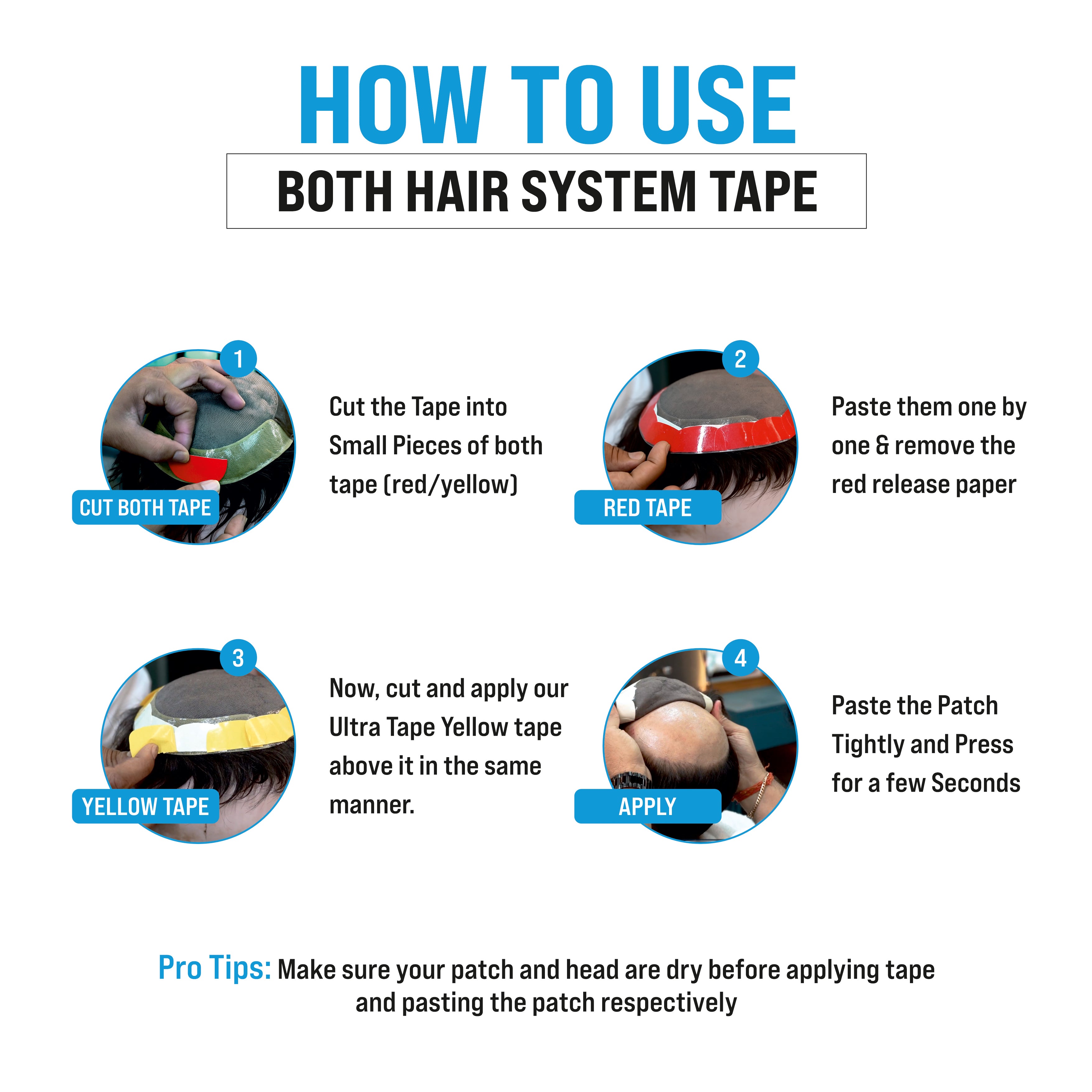 HOW TO USE

BOTH HAIR SYSTEM TAPE

1

CUT BOTH TAPE

Cut the Tape into Small Pieces of both tape (red/yellow)

2

RED TAPE

Paste them one by one & remove the red release paper

3

YELLOW TAPE

Now, cut and apply our Ultra Tape Yellow tape above it in the same manner.

4

APPLY

Paste the Patch Tightly and Press for a few Seconds

Pro Tips: Make sure your patch and head are dry before applying tape and pasting the patch respectively